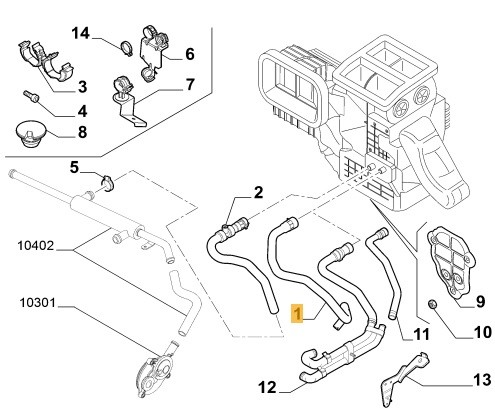 14
6
3
7
4
8
5
2
10402
10301
1
9
10
11
12
13