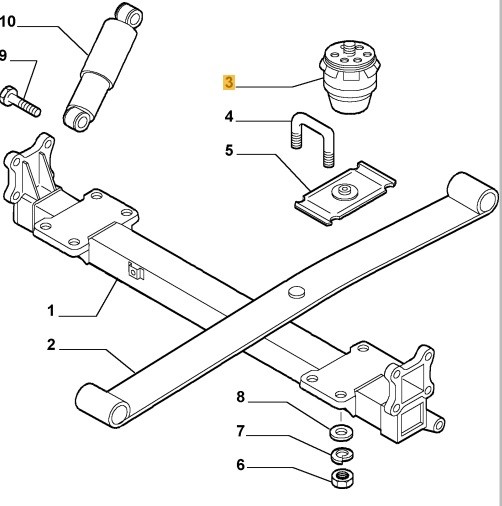 10
9
3
4
5
1
2
8
7
6