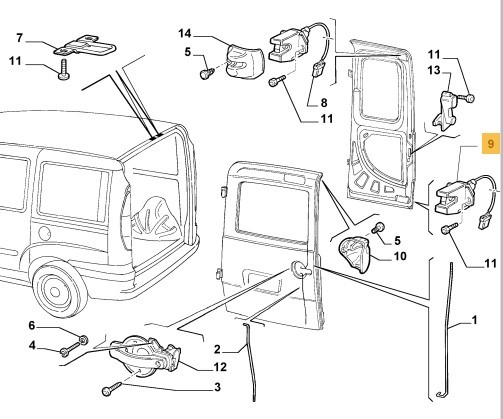 7
11
14
5
8
11
11
13
9
5
10
11
1
6
4
2
12
3