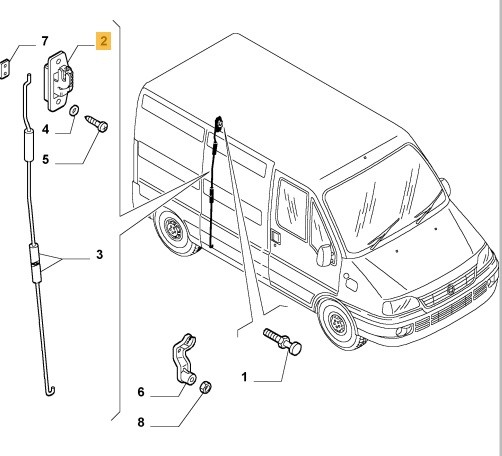 7
2
4
5
3
1
6
8