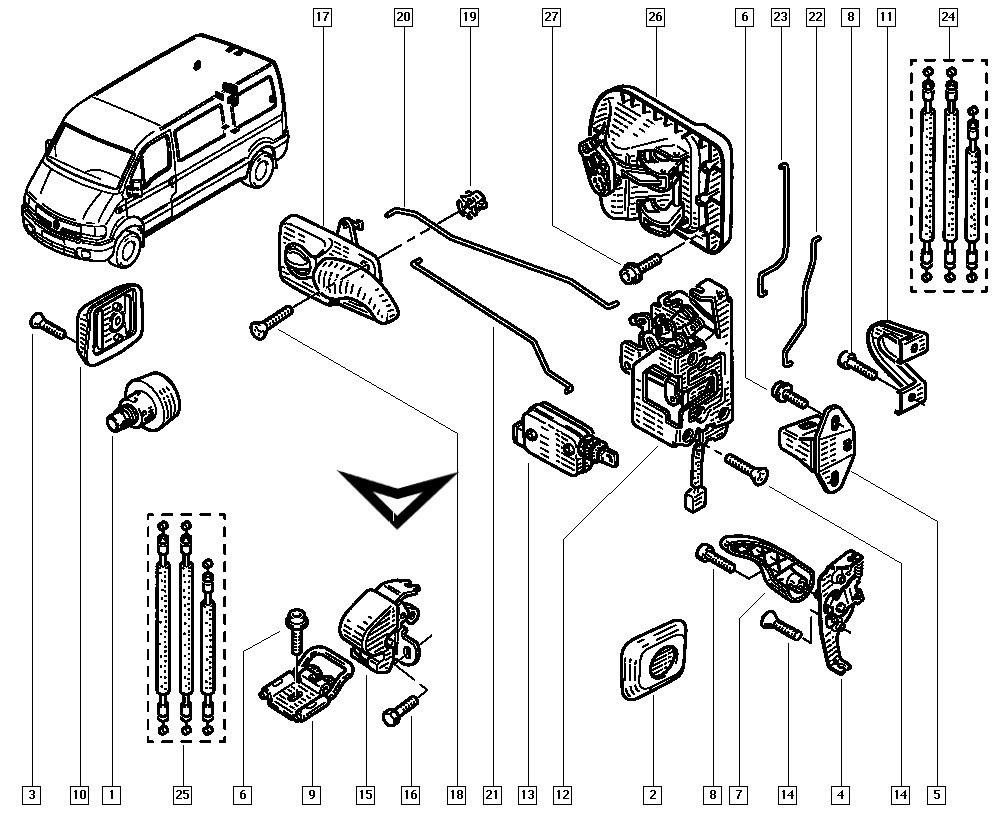 17 20 19 27 26 6 23 22 8 11 24

3 10 1 25 6 9 15 16 18 21 13 12 2 8 7 14 4 14 5