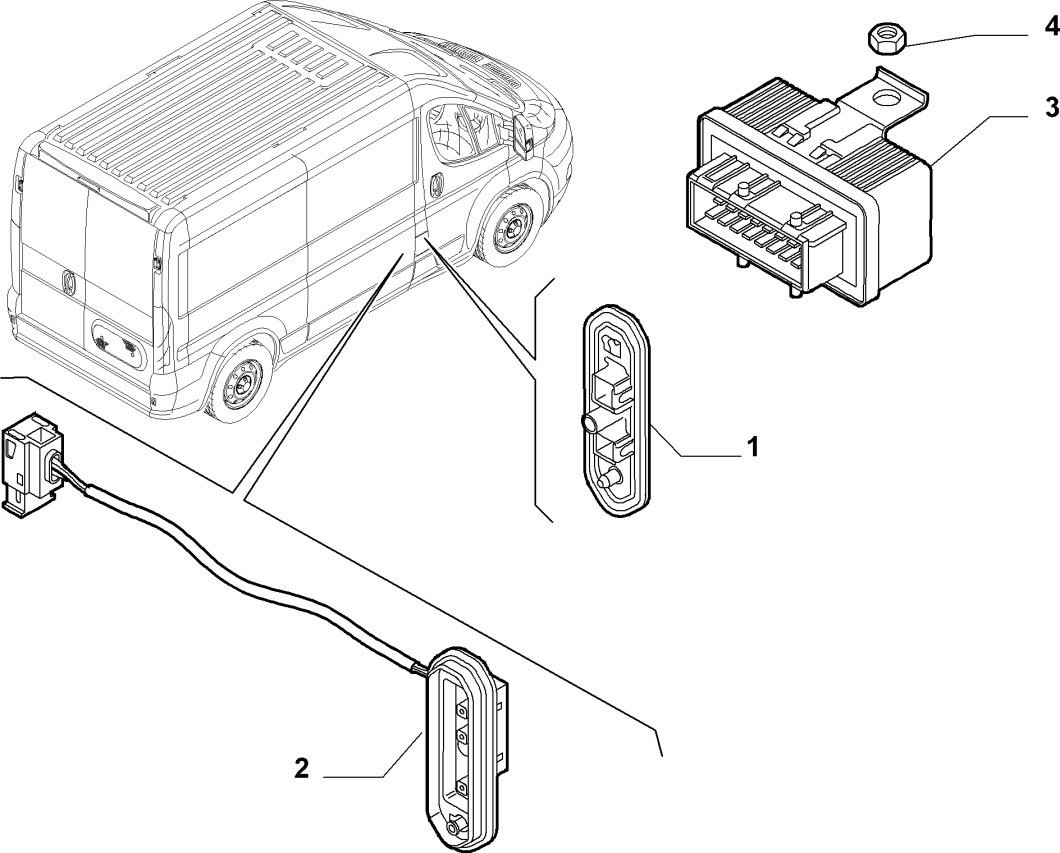 4
3
1
2